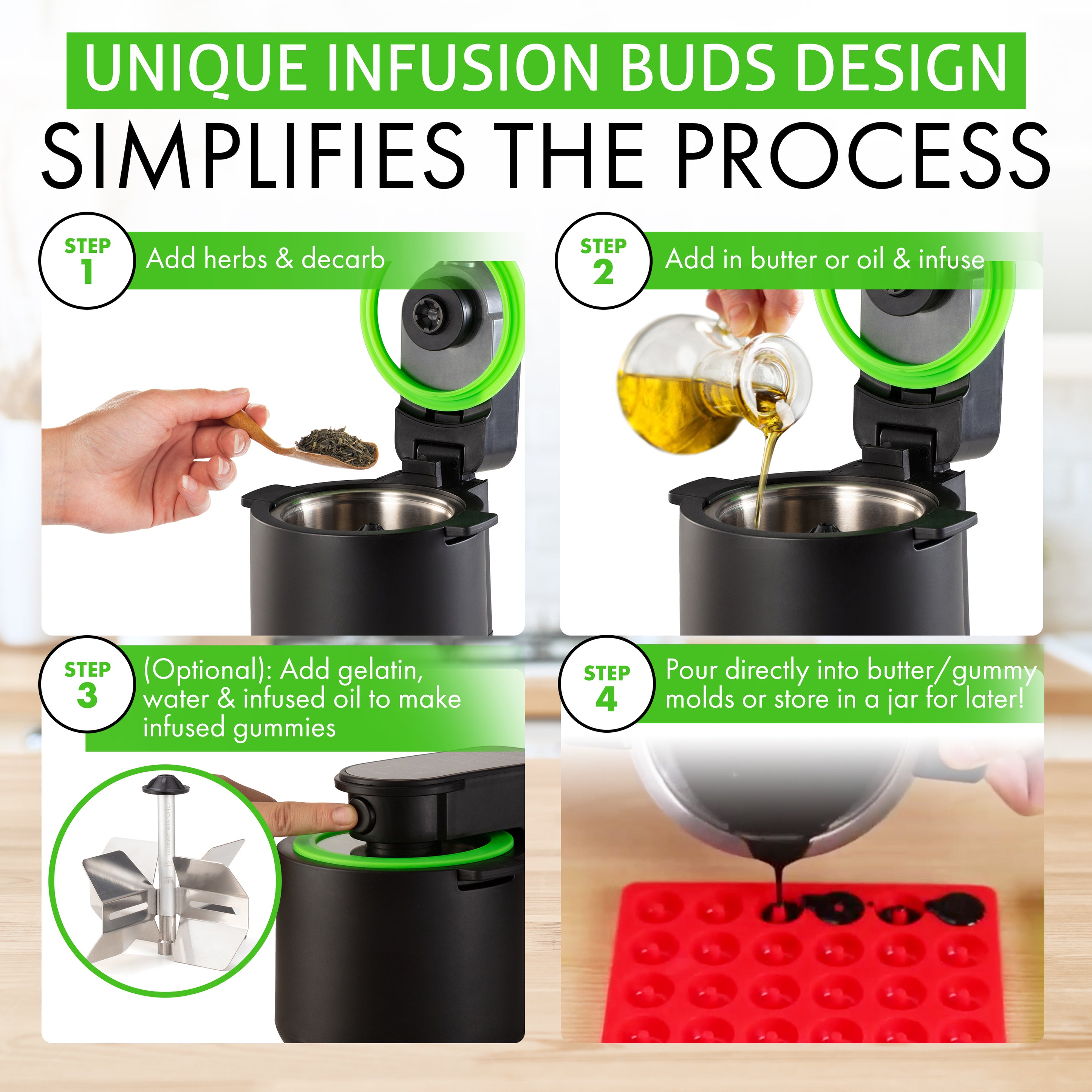 UNIQUE INFUSION BUDS DESIGN
SIMPLIFIES THE PROCESS

STEP 1
Add herbs & decarb

STEP 2
Add in butter or oil & infuse

STEP 3
(Optional): Add gelatin, water & infused oil to make infused gummies

GUMMY MIX ONLY

STEP 4
Pour directly into butter/gummy molds or store in a jar for later!